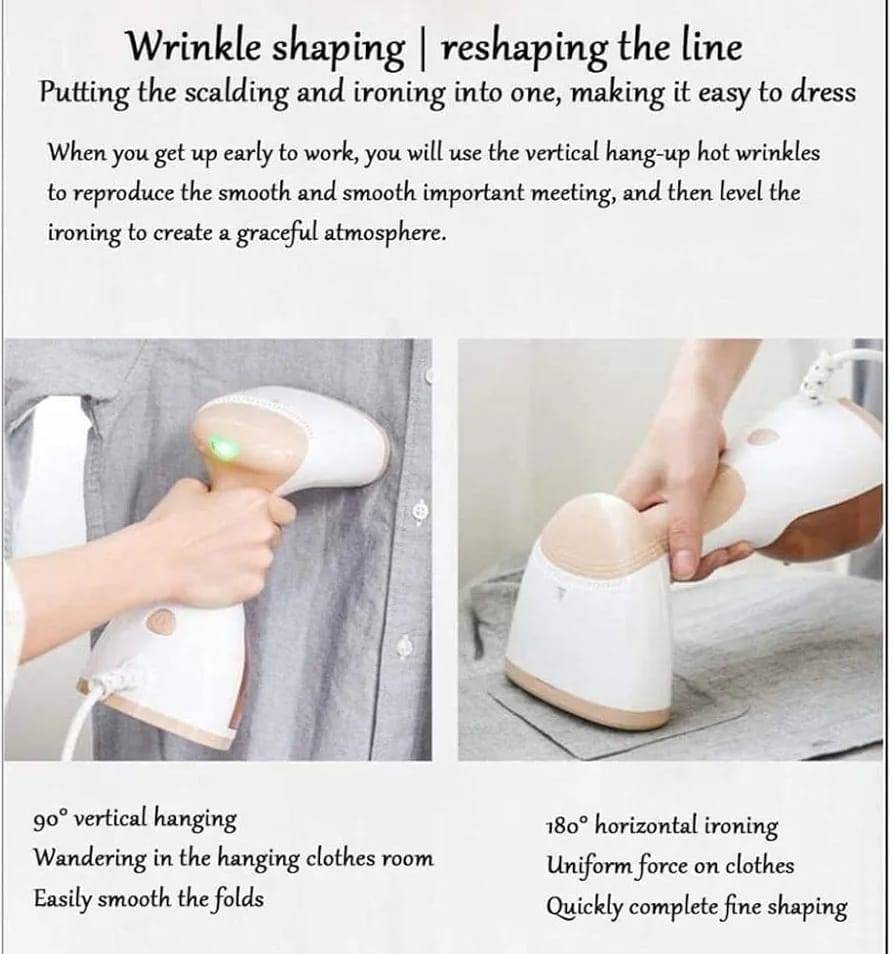 Wrinkle shaping | reshaping the line
Putting the scalding and ironing into one, making it easy to dress

When you get up early to work, you will use the vertical hang-up hot wrinkles to reproduce the smooth and smooth important meeting, and then level the ironing to create a graceful atmosphere.

90° vertical hanging
Wandering in the hanging clothes room
Easily smooth the folds

180° horizontal ironing
Uniform force on clothes
Quickly complete fine shaping