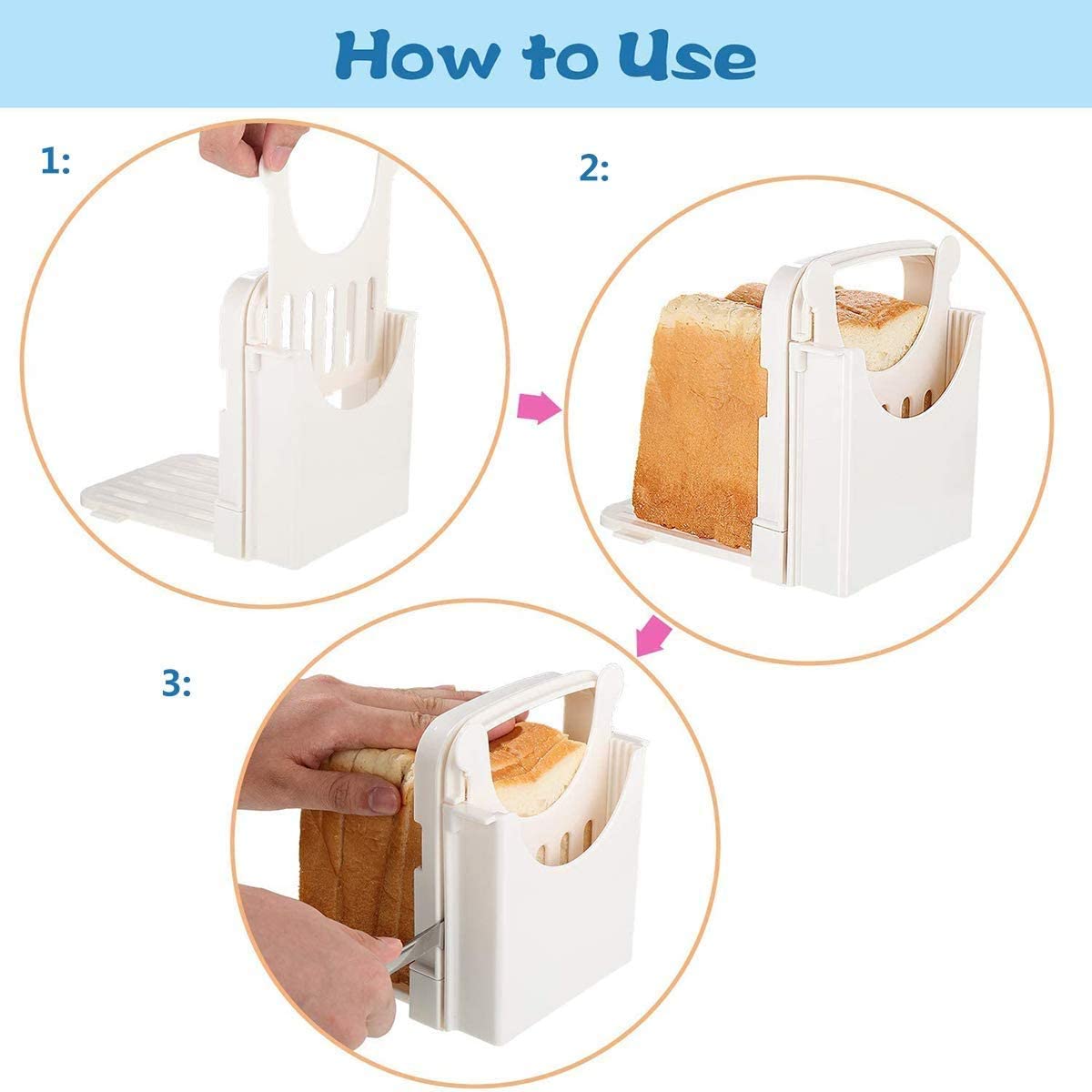 How to Use

1:

2:

3: