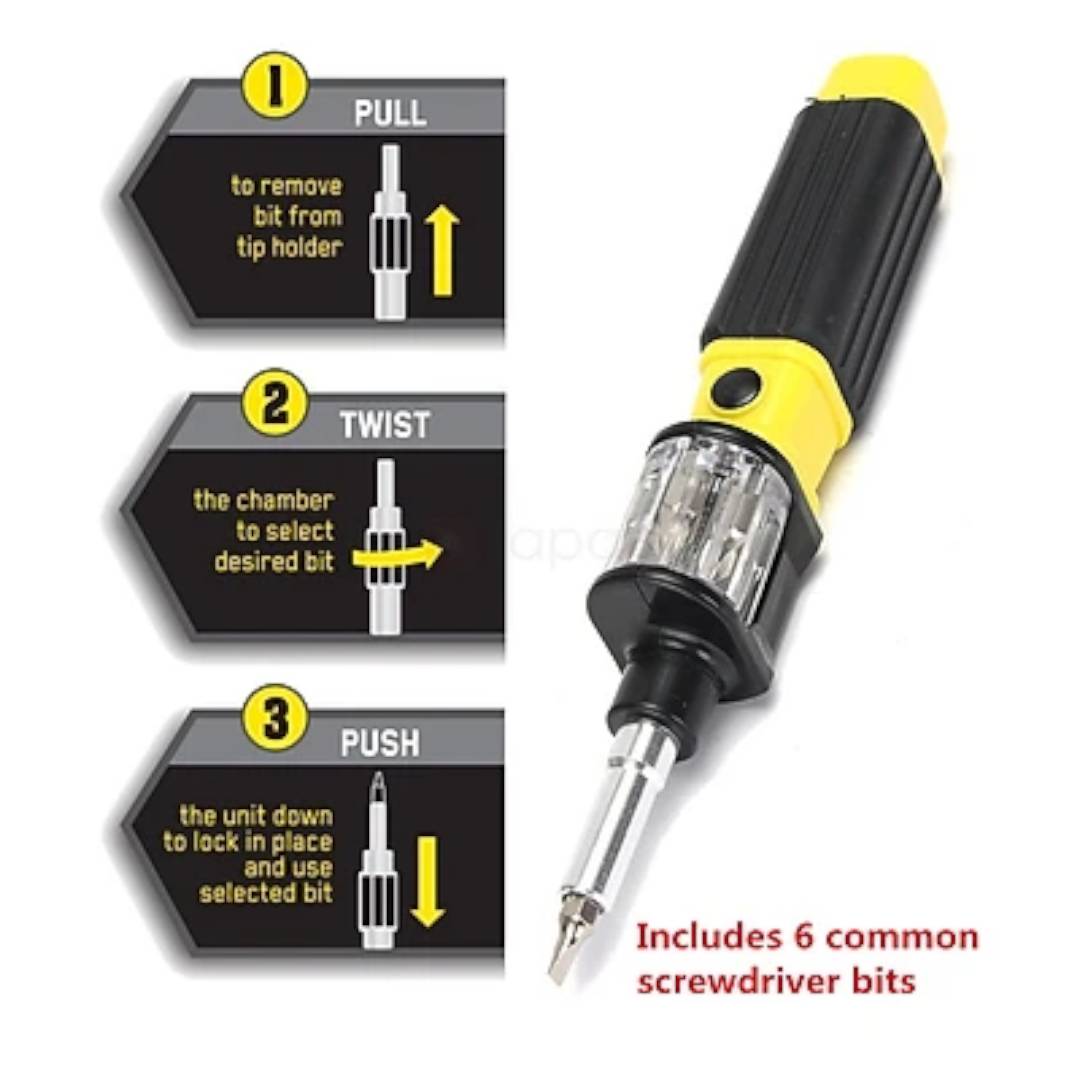 1 PULL

to remove bit from tip holder

2 TWIST

the chamber to select desired bit

3 PUSH

the unit down to lock in place and use selected bit

Includes 6 common screwdriver bits