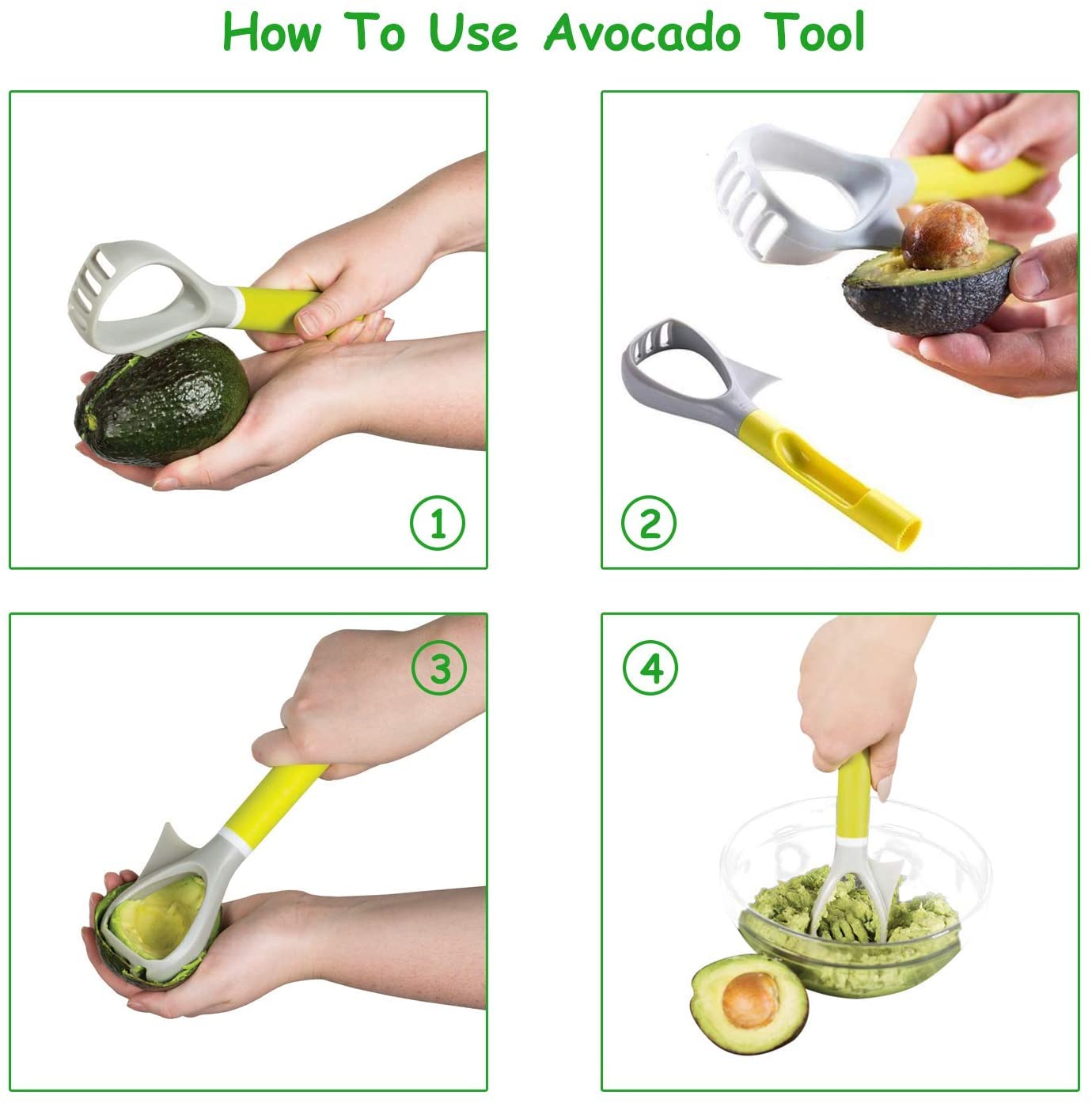 How To Use Avocado Tool

1

2

3

4