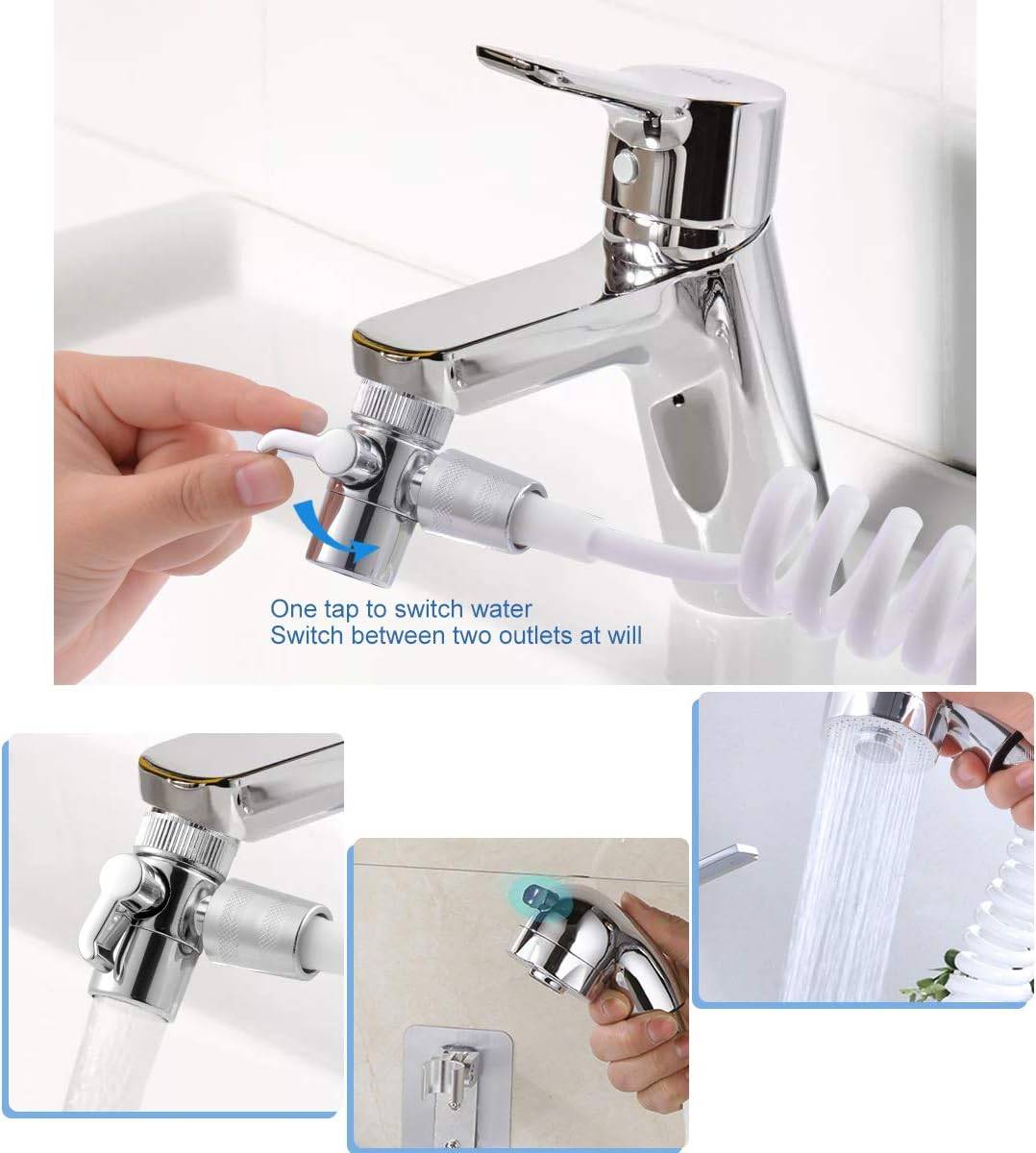 One tap to switch water
Switch between two outlets at will