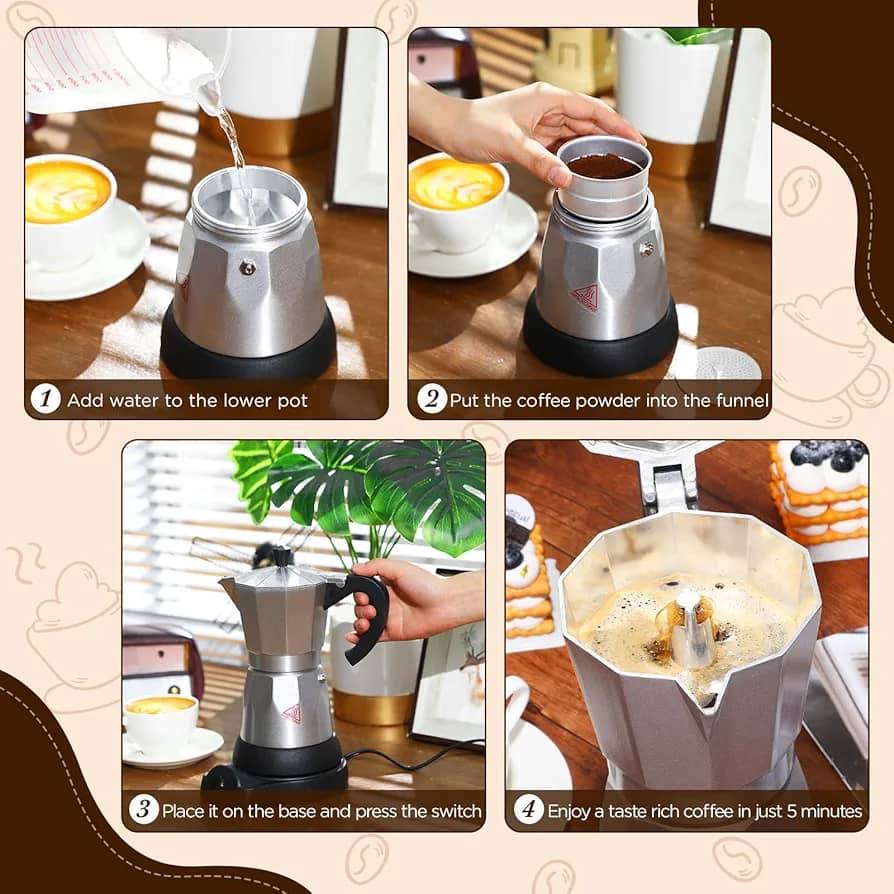 1 Add water to the lower pot

2 Put the coffee powder into the funnel

3 Place it on the base and press the switch

4 Enjoy a taste rich coffee in just 5 minutes